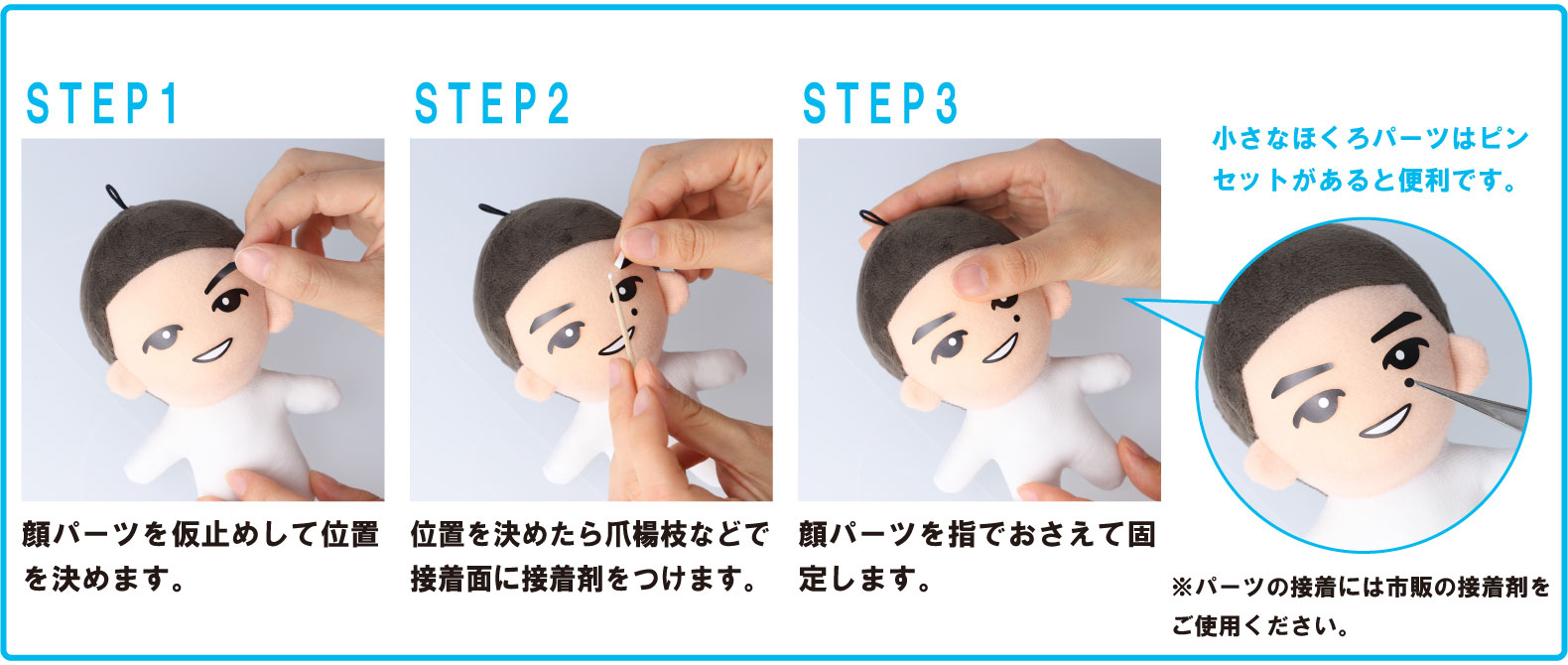 STEP1

顔パーツを仮止めして位置を決めます。

STEP2

位置を決めたら爪楊枝などで接着面に接着剤をつけます。

STEP3

顔パーツを指でおさえて固定します。

小さなほくろパーツはピンセットがあると便利です。

※パーツの接着には市販の接着剤をご使用ください。